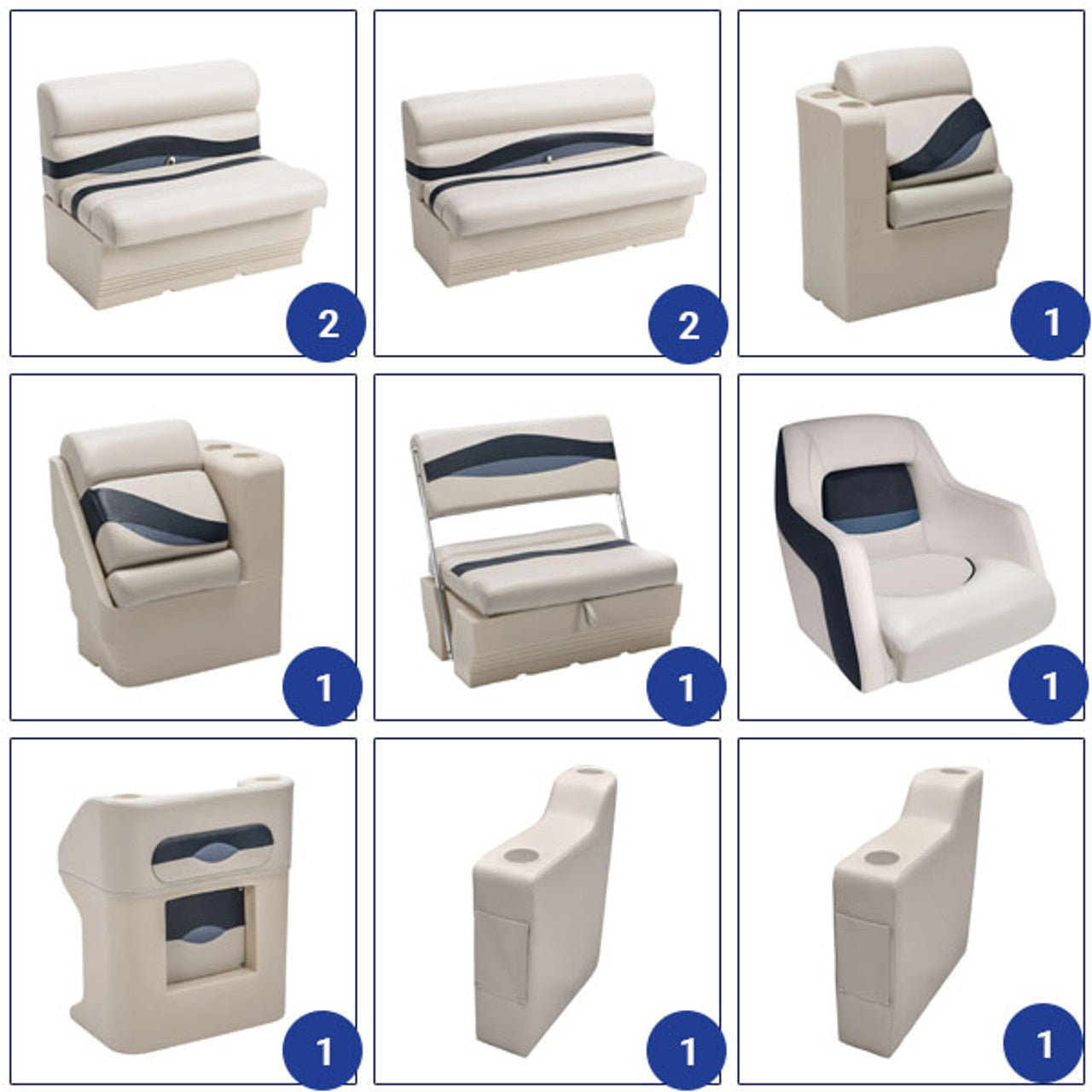 2

2

1

1

1

1

1

1

1